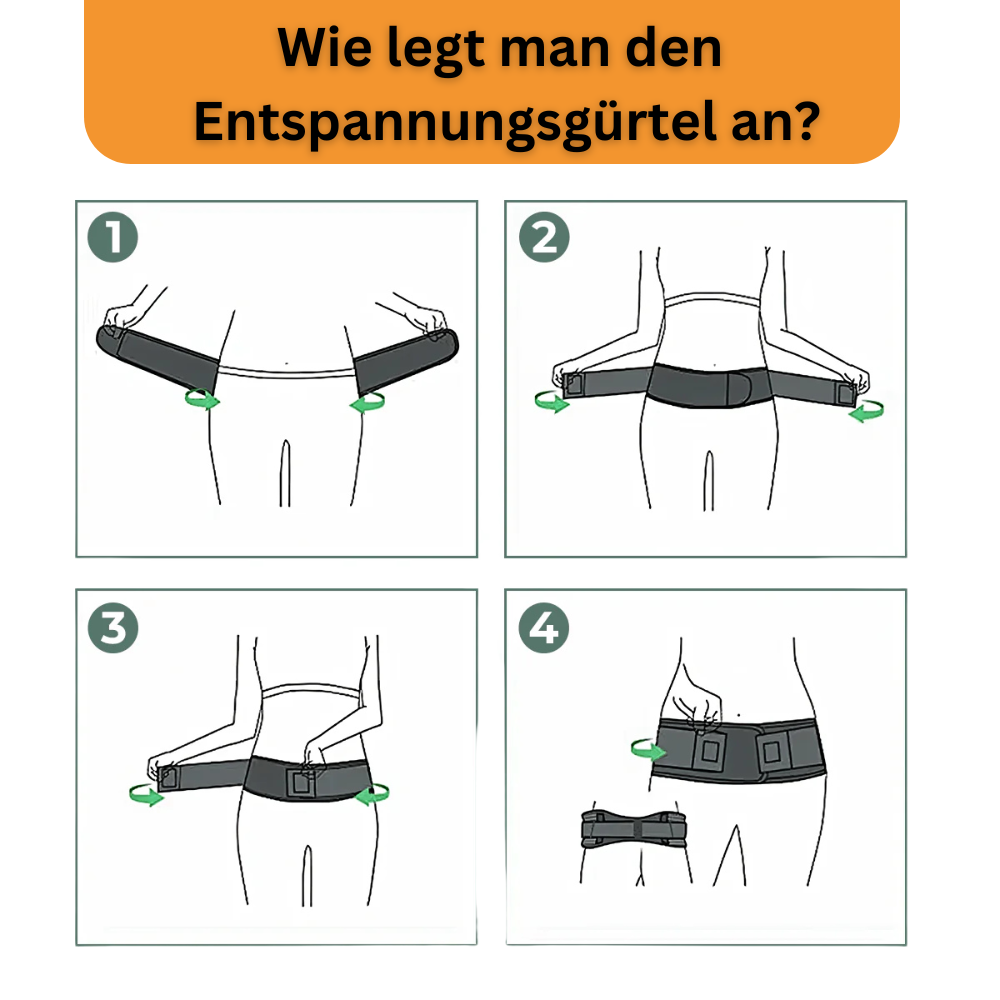 Wie legt man den Entspannungsgürtel an?

1

2

3

4